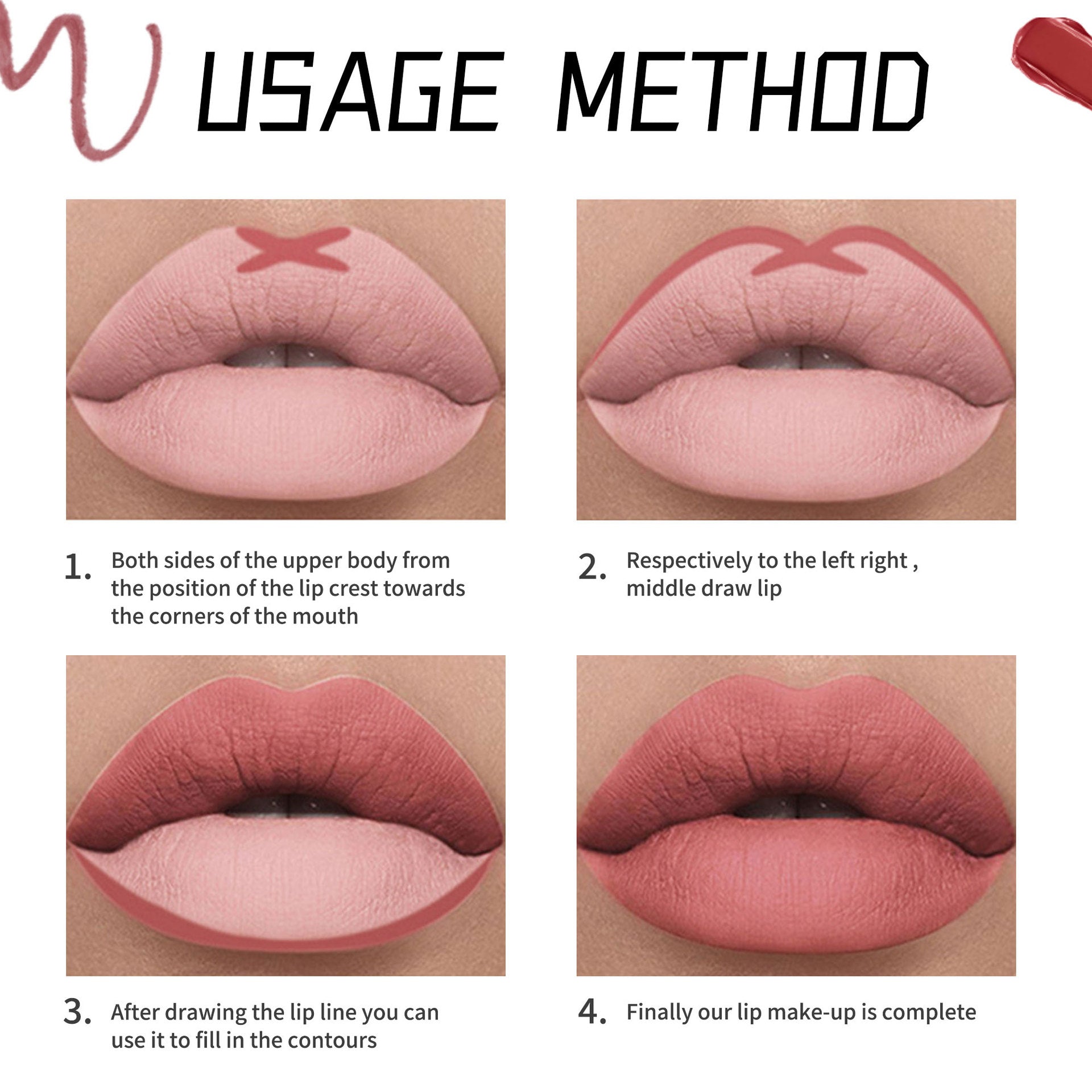 USAGE METHOD

1. Both sides of the upper body from the position of the lip crest towards the corners of the mouth

2. Respectively to the left right , middle draw lip

3. After drawing the lip line you can use it to fill in the contours

4. Finally our lip make-up is complete